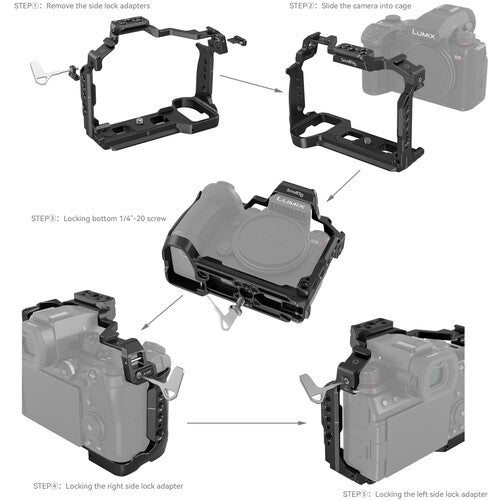 STEP①: Remove the side lock adapters

STEP②: Slide the camera into cage

LUMIX

SmallRig

STEP③: Locking bottom 1/4"-20 screw

SmallRig

LUMIX

STEP④: Locking the right side lock adapter

STEP⑤: Locking the left side lock adapter